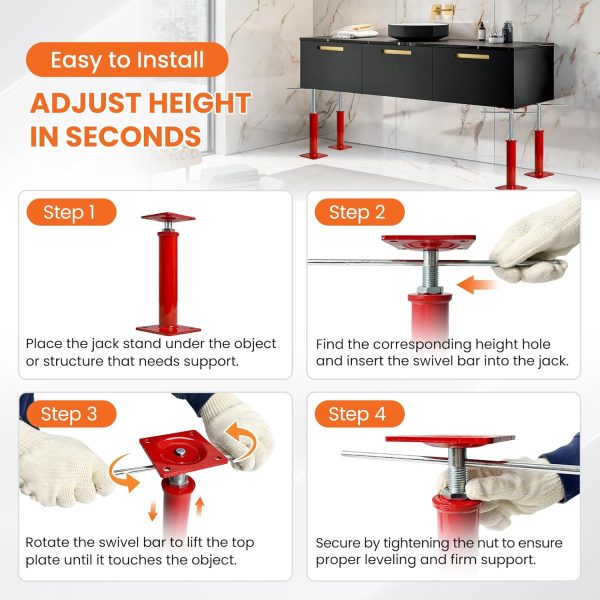 Easy to Install

ADJUST HEIGHT IN SECONDS

Step 1

Place the jack stand under the object or structure that needs support.

Step 2

Find the corresponding height hole and insert the swivel bar into the jack.

Step 3

Rotate the swivel bar to lift the top plate until it touches the object.

Step 4

Secure by tightening the nut to ensure proper leveling and firm support.