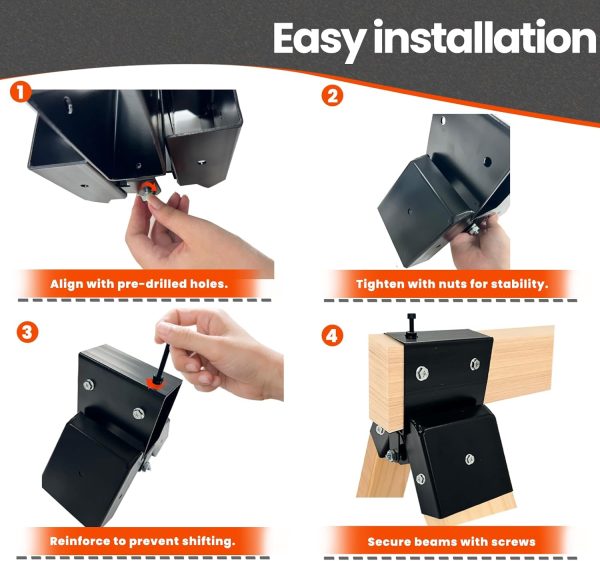 Easy installation

1

Align with pre-drilled holes.

2

Tighten with nuts for stability.

3

Reinforce to prevent shifting.

4

Secure beams with screws