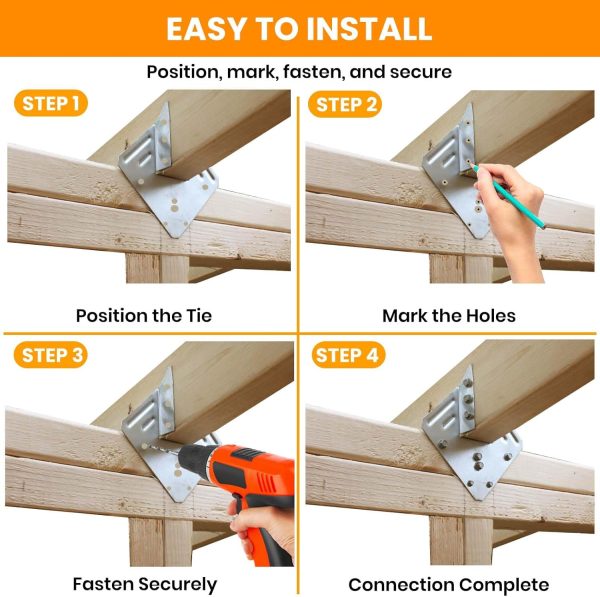 EASY TO INSTALL

Position, mark, fasten, and secure

STEP 1

Position the Tie

STEP 2

Mark the Holes

STEP 3

Fasten Securely

STEP 4

Connection Complete