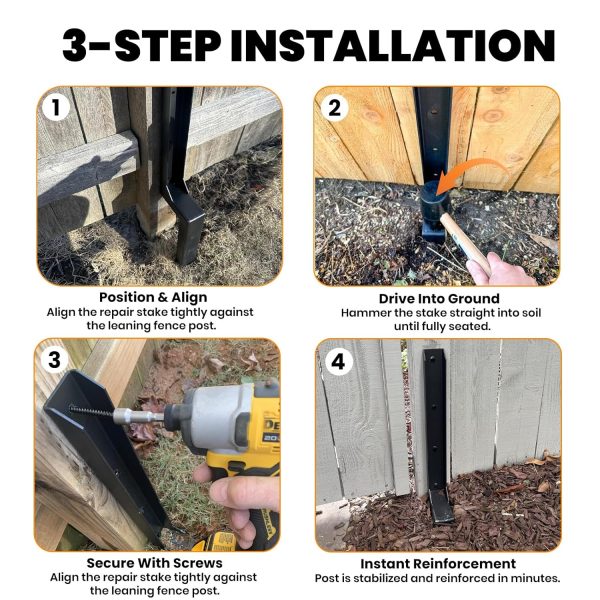 3-STEP INSTALLATION

1

Position & Align
Align the repair stake tightly against the leaning fence post.

2

Drive Into Ground
Hammer the stake straight into soil until fully seated.

3

DE
20

Secure With Screws
Align the repair stake tightly against the leaning fence post.

4

Instant Reinforcement
Post is stabilized and reinforced in minutes.