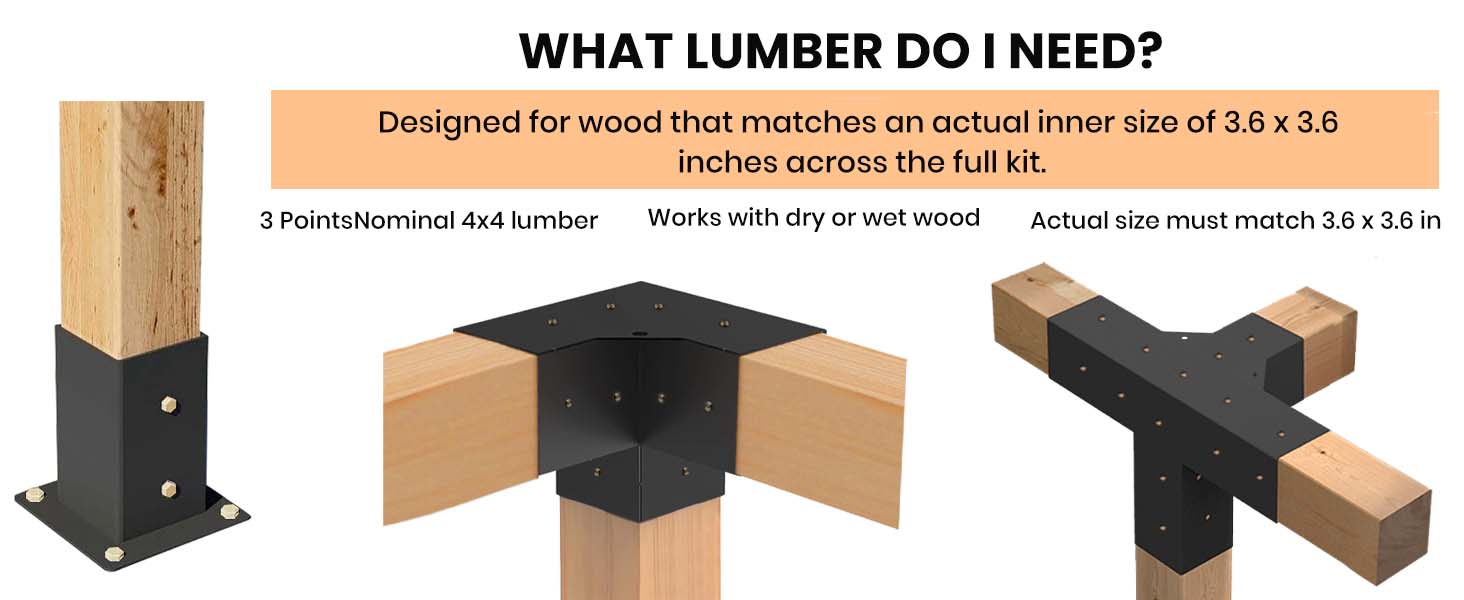 WHAT LUMBER DO I NEED?

Designed for wood that matches an actual inner size of 3.6 x 3.6 inches across the full kit.

3 PointsNominal 4x4 lumber

Works with dry or wet wood

Actual size must match 3.6 x 3.6 in