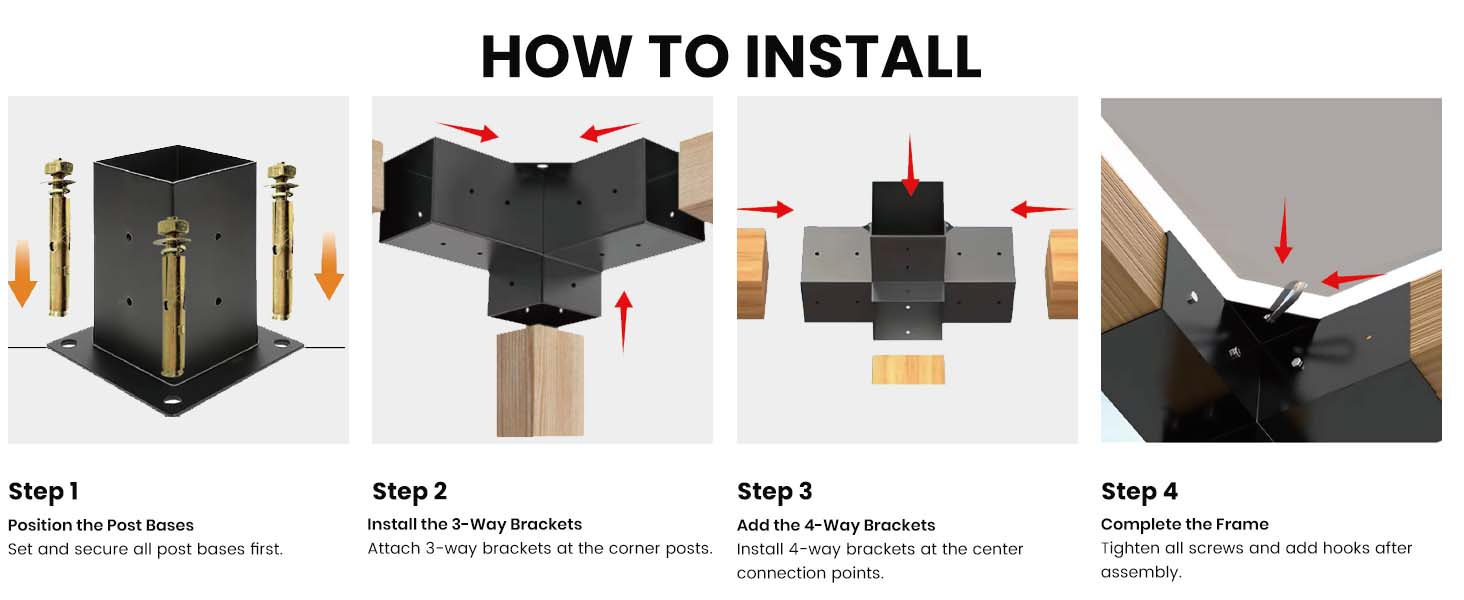 HOW TO INSTALL

Step 1
Position the Post Bases
Set and secure all post bases first.

Step 2
Install the 3-Way Brackets
Attach 3-way brackets at the corner posts.

Step 3
Add the 4-Way Brackets
Install 4-way brackets at the center connection points.

Step 4
Complete the Frame
Tighten all screws and add hooks after assembly.