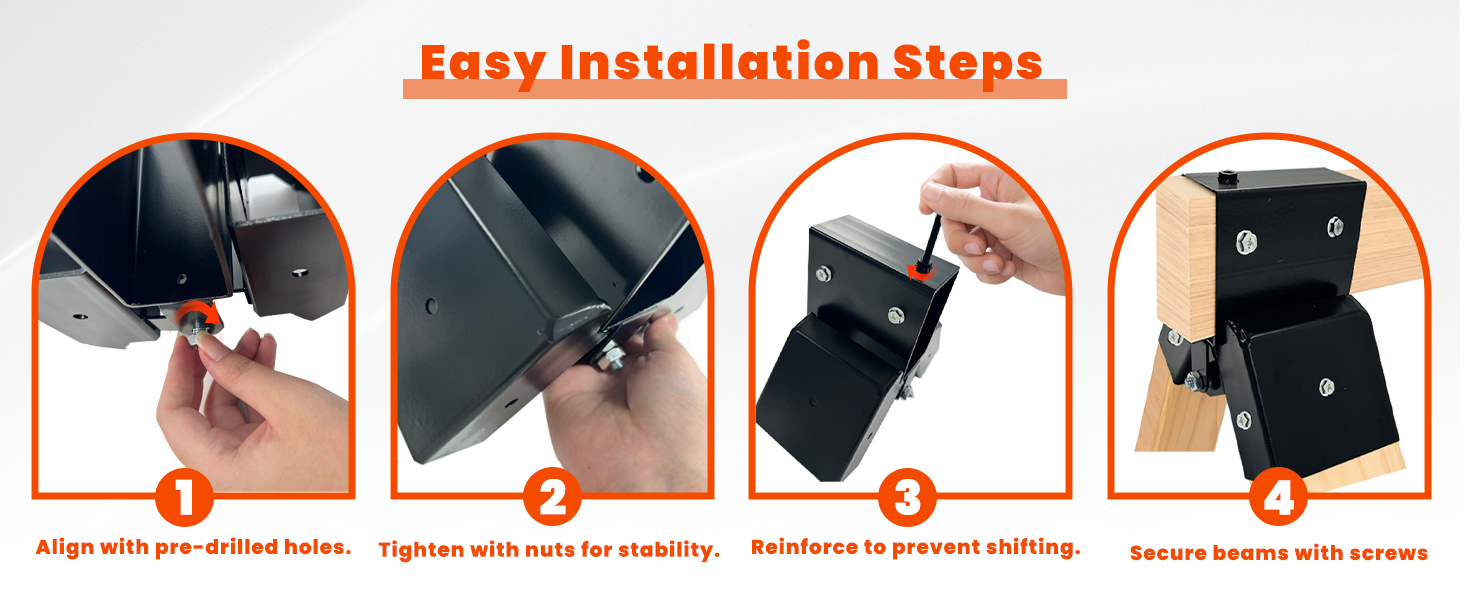 Easy Installation Steps

1
Align with pre-drilled holes.

2
Tighten with nuts for stability.

3
Reinforce to prevent shifting.

4
Secure beams with screws