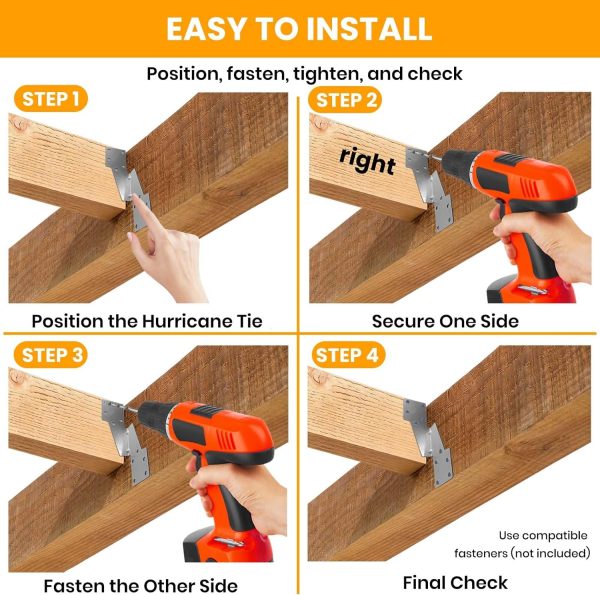 EASY TO INSTALL

Position, fasten, tighten, and check

STEP 1

Position the Hurricane Tie

STEP 2

right

Secure One Side

STEP 3

Fasten the Other Side

STEP 4

Use compatible fasteners (not included)

Final Check